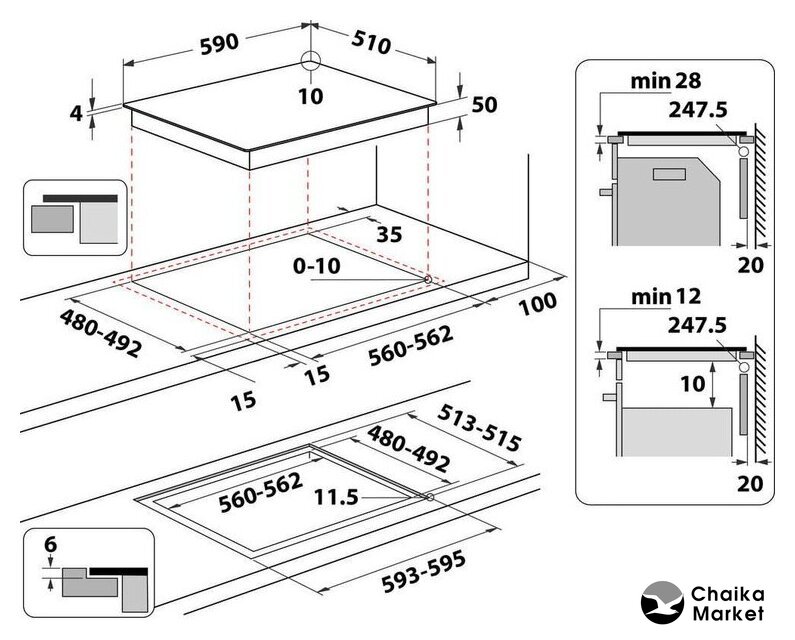 590
510
10
4
50
35
0-10
100
480-492
560-562
15
15
513-515
480-492
560-562
11.5
593-595
6
min 28
247.5
20
min 12
247.5
10
20
Chaika Market