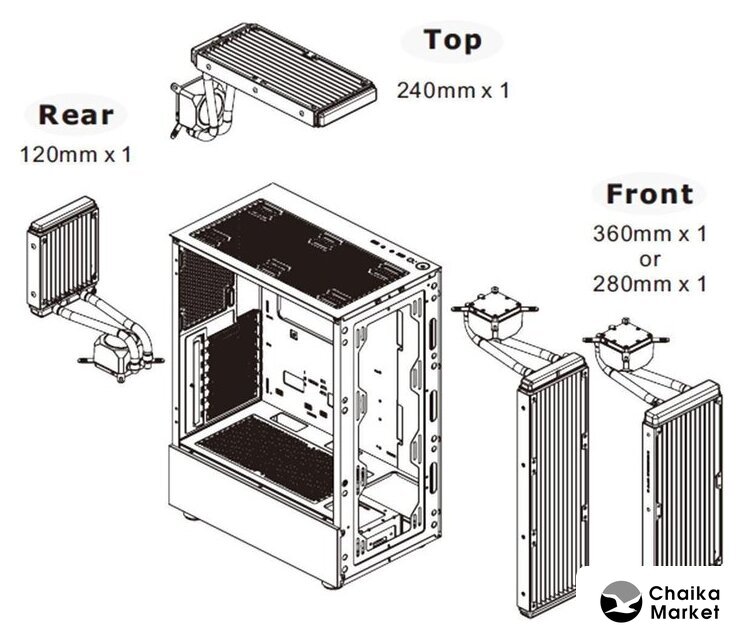 Top
240mm x 1

Rear
120mm x 1

Front
360mm x 1
or
280mm x 1

Chaika
Market