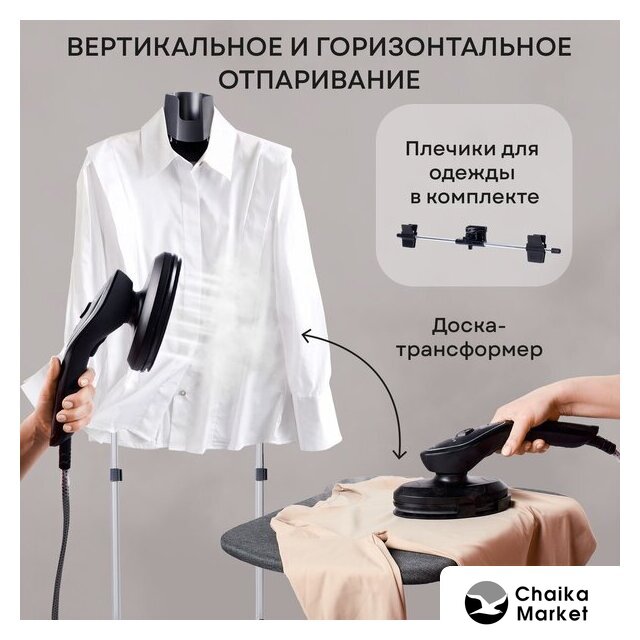 ВЕРТИКАЛЬНОЕ И ГОРИЗОНТАЛЬНОЕ ОТПАРИВАНИЕ

Плечики для одежды в комплекте

Доска-трансформер

Chaika Market