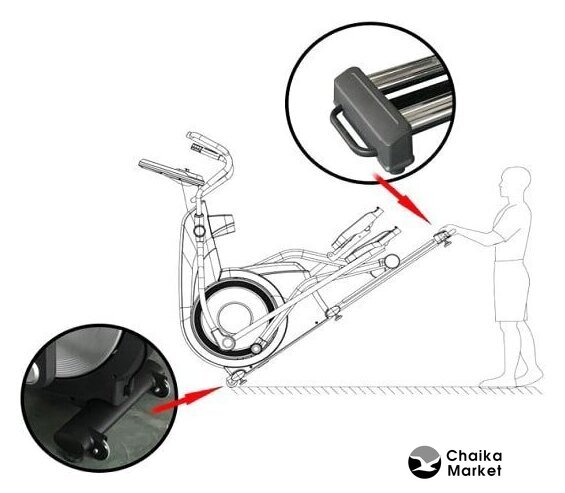 Chaika
Market