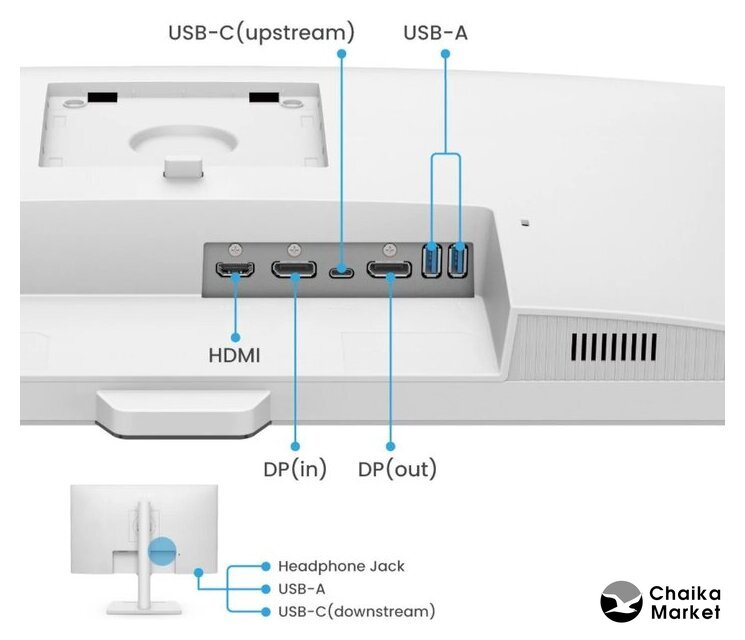 USB-C(upstream)

USB-A

HDMI

DP(in)

DP(out)

Headphone Jack

USB-A

USB-C(downstream)

Chaika Market