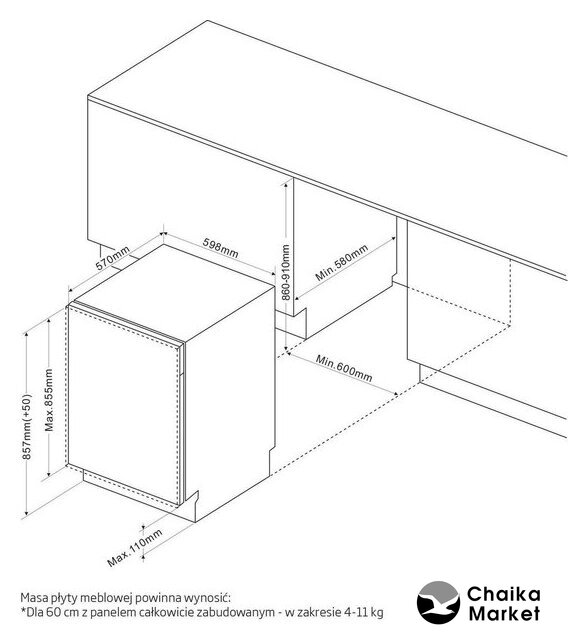 570mm
598mm
860-910mm
Min.580mm
Min.600mm
857mm(+50)
Max.855mm
Max.110mm

Masa płyty meblowej powinna wynosić:
*Dla 60 cm z panelem całkowicie zabudowanym - w zakresie 4-11 kg

Chaika
Market