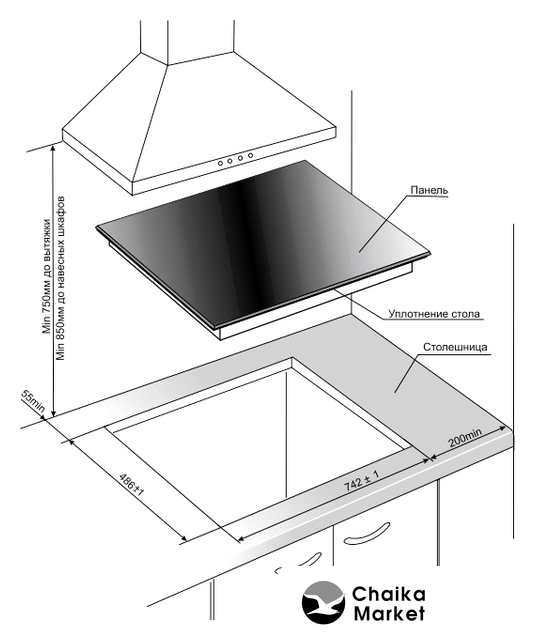 Min 750мм до вытяжки
Min 850мм до навесных шкафов

Панель

Уплотнение стола

Столешница

55min

486±1

742 ± 1

200min

Chaika
Market