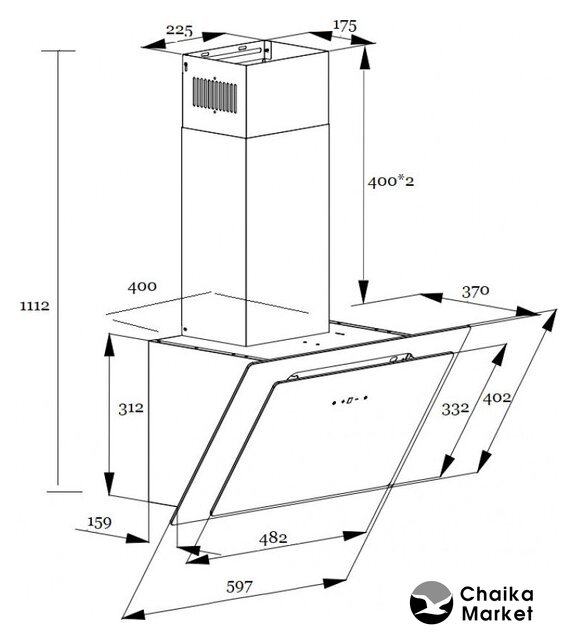 225

175

400*2

1112

400

370

312

332

402

159

482

597

Chaika Market