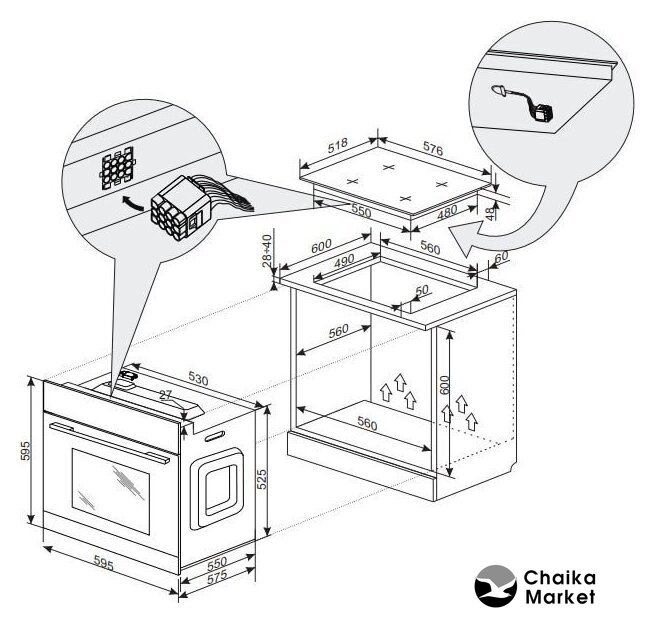 518
576
550
480
48
28÷40
600
560
60
490
50
560
600
560
530
27
595
525
595
550
575
Chaika
Market