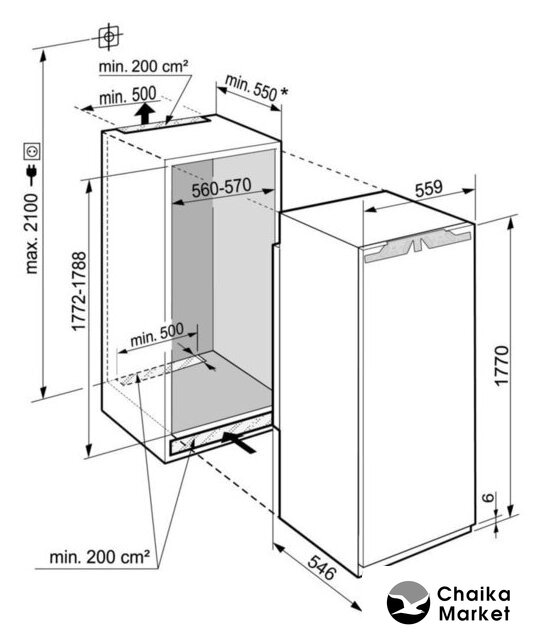 min. 200 cm²
min. 500
min. 550 *
max. 2100
560-570
559
1772-1788
min. 500
1770
6
min. 200 cm²
546
Chaika Market