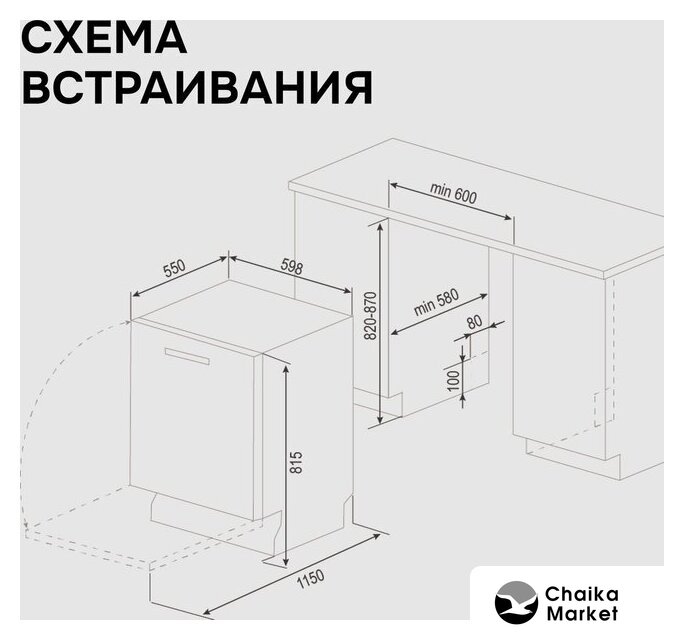 СХЕМА ВСТРАИВАНИЯ

min 600

550

598

820-870

min 580

80

100

815

1150

Chaika Market