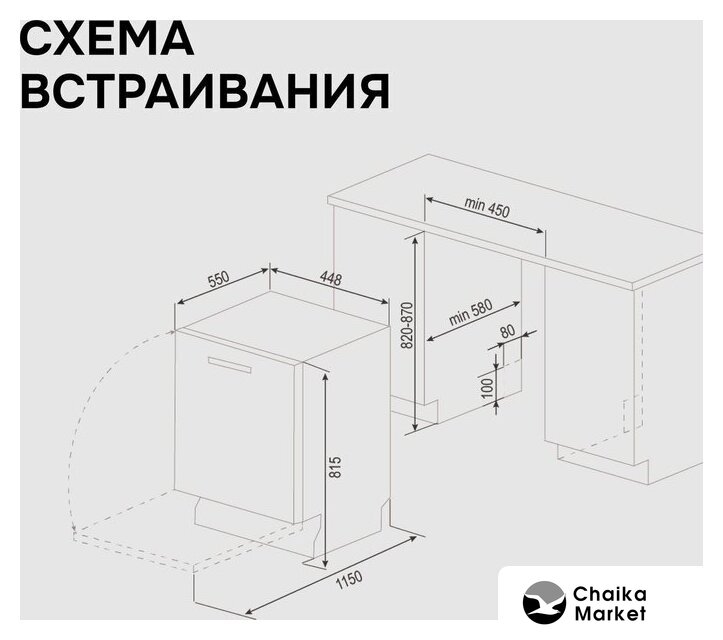 СХЕМА
ВСТРАИВАНИЯ

min 450

550

448

820-870

min 580

80

100

815

1150

Chaika
Market