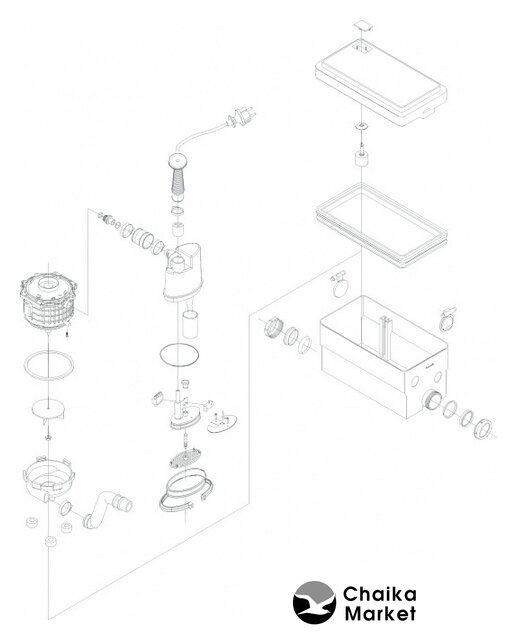 Chaika
Market