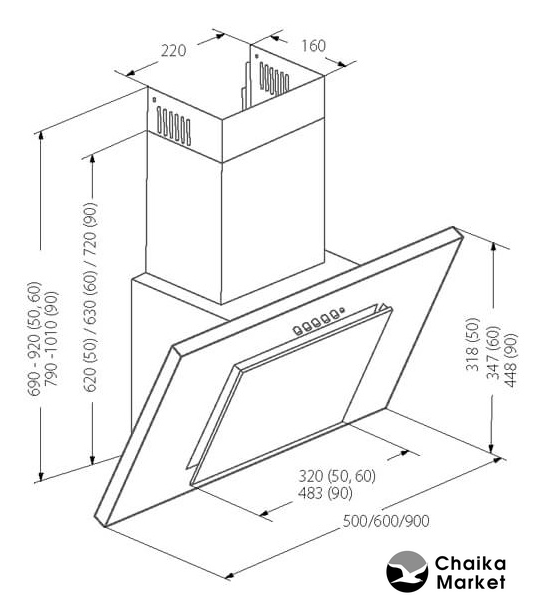 220
160
690 - 920 (50, 60)
790 -1010 (90)
620 (50) / 630 (60) / 720 (90)
318 (50)
347 (60)
448 (90)
320 (50, 60)
483 (90)
500/600/900
Chaika
Market