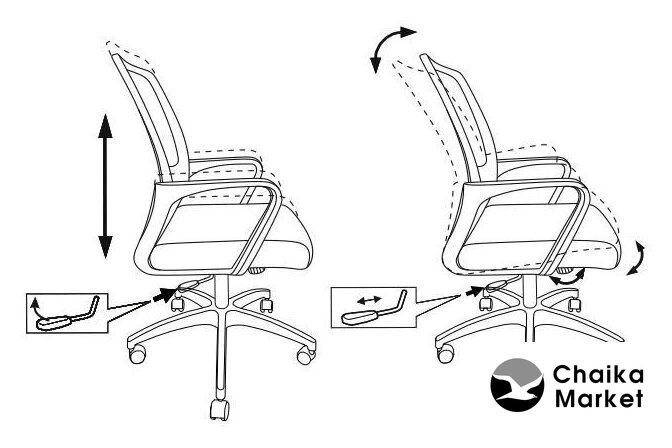 Chaika Market