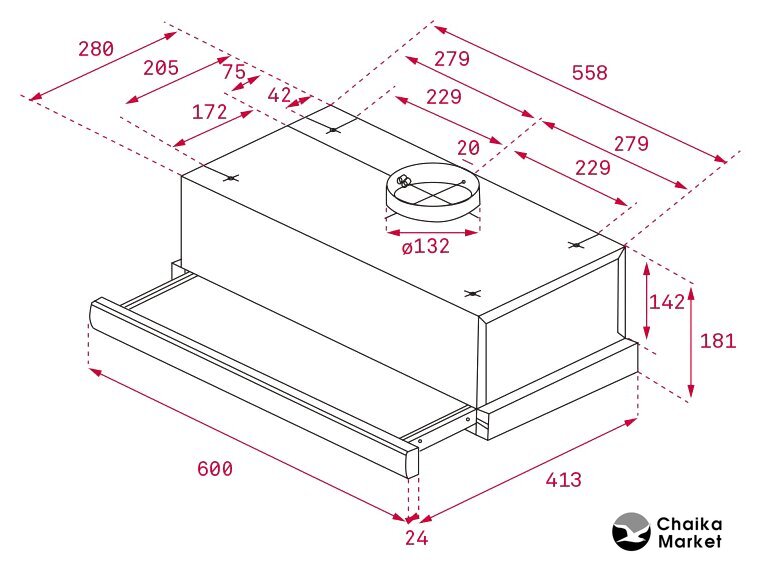 280
205
75
42
172
279
558
229
20
279
229
ø132
142
181
600
413
24
Chaika
Market