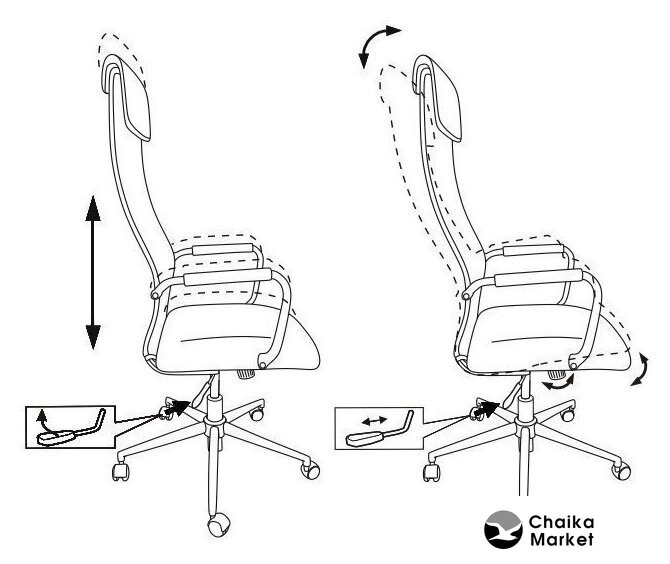 Chaika Market