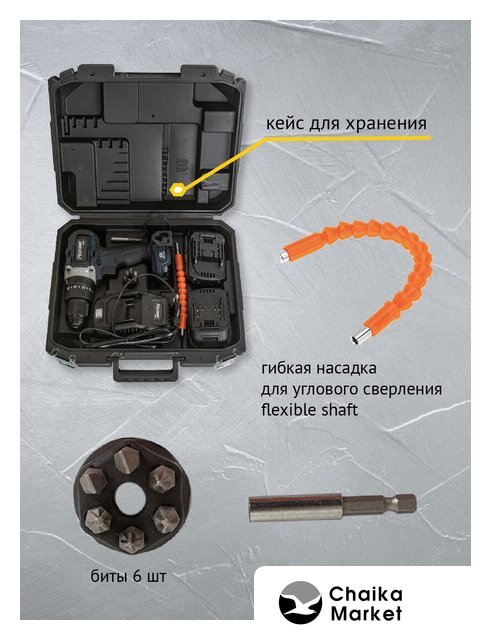 кейс для хранения

гибкая насадка
для углового сверления
flexible shaft

биты 6 шт

Chaika
Market