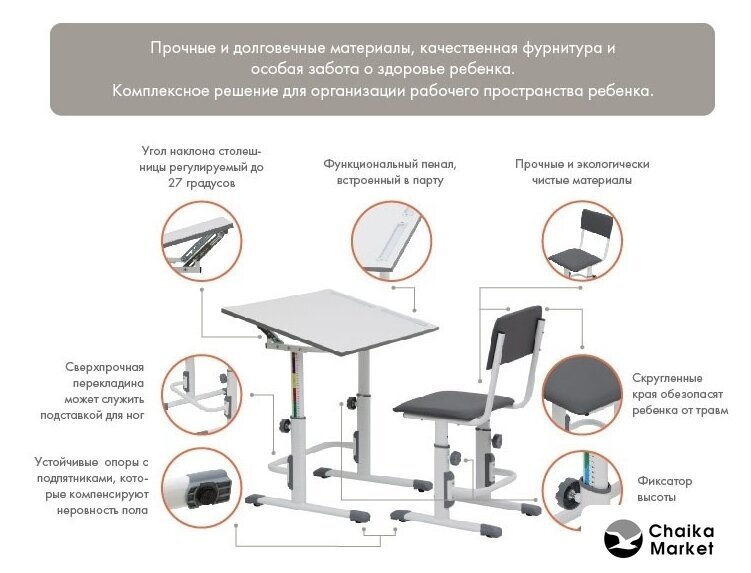 Прочные и долговечные материалы, качественная фурнитура и особая забота о здоровье ребенка.
Комплексное решение для организации рабочего пространства ребенка.

Угол наклона столешницы регулируемый до 27 градусов

Функциональный пенал, встроенный в парту

Прочные и экологически чистые материалы

Сверхпрочная перекладина может служить подставкой для ног

Скругленные края обезопасят ребенка от травм

Устойчивые опоры с подпятниками, которые компенсируют неровность пола

Фиксатор высоты

Chaika Market