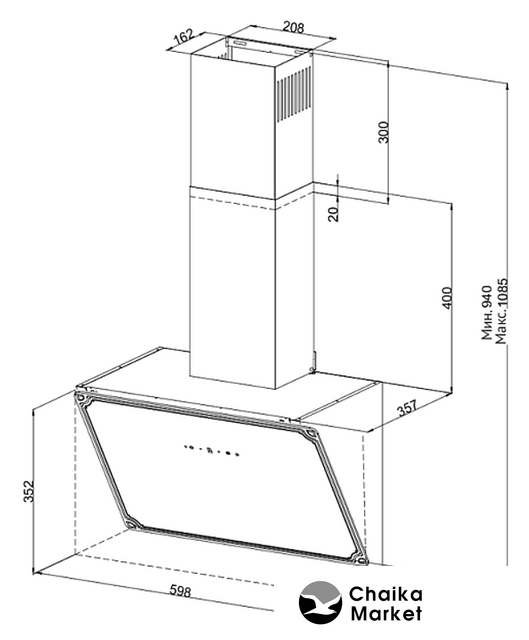 162
208
300
20
400
Мин. 940
Макс. 1085
357
352
598
Chaika
Market