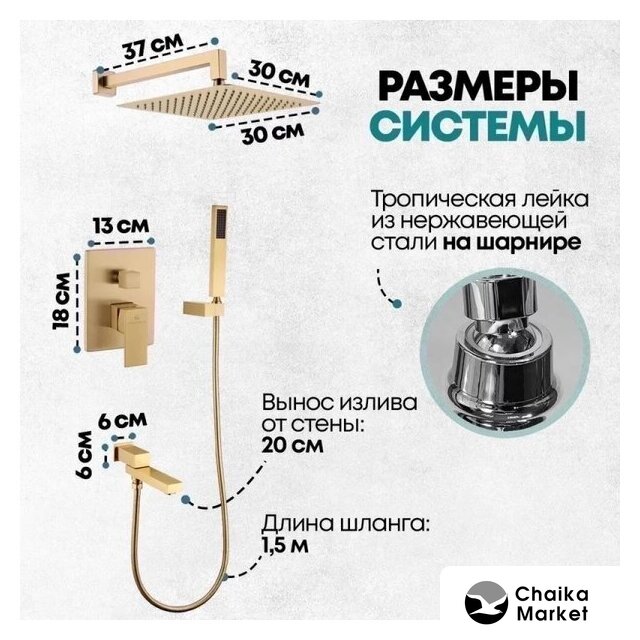 37 см
30 см
30 см

РАЗМЕРЫ СИСТЕМЫ

Тропическая лейка из нержавеющей стали на шарнире

13 см
18 см

Вынос излива от стены: 20 см

6 см
6 см

Длина шланга: 1,5 м

Chaika Market