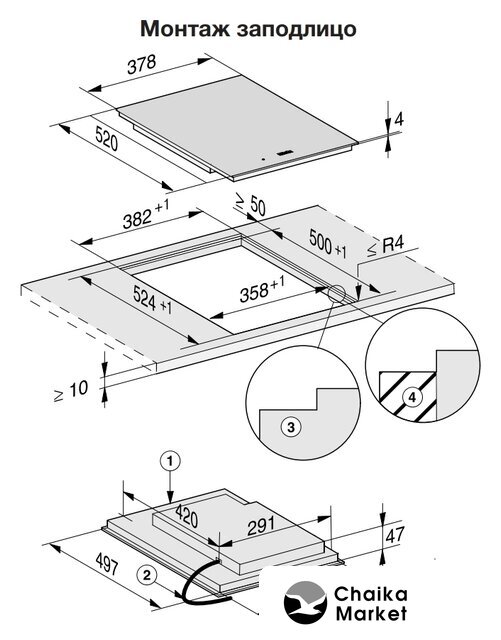 Монтаж заподлицо

378

520

4

$382^{+1}$

$\geq 50$

$500^{+1}$

$\leq R4$

$524^{+1}$

$358^{+1}$

$\geq 10$

3

4

1

420

291

47

497

2

Chaika Market