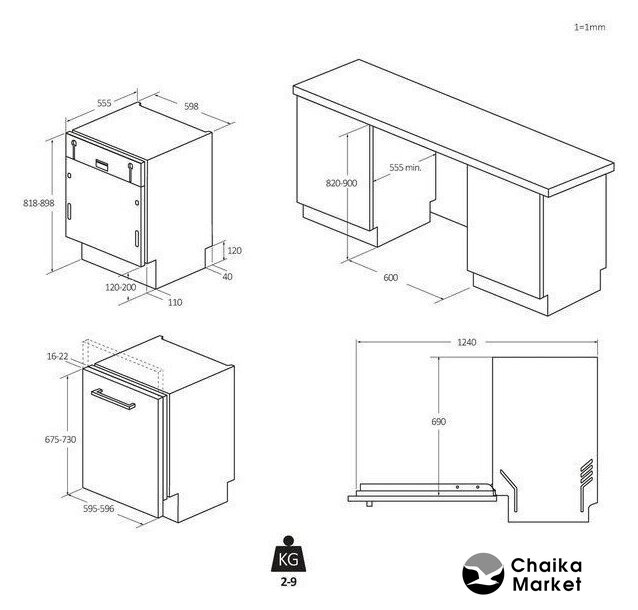 1=1mm

555
598
818-898
120
40
120-200
110

820-900
555 min.
600

16-22
675-730
595-596

1240
690

KG
2-9

Chaika
Market