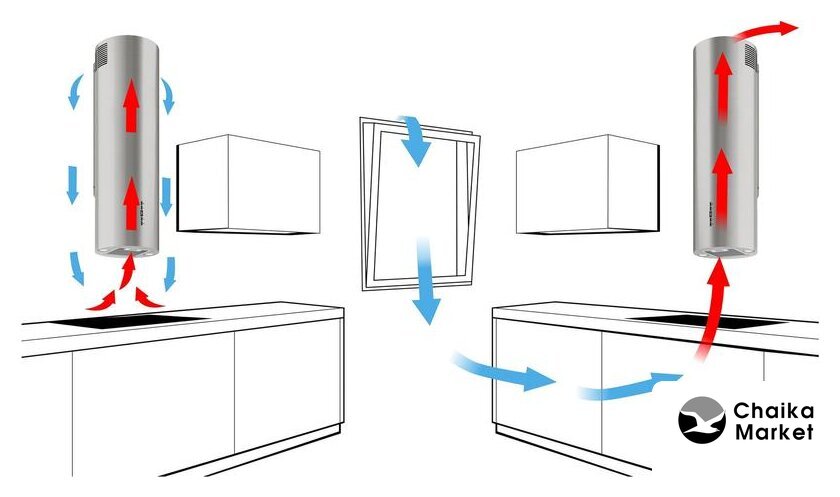 Chaika Market